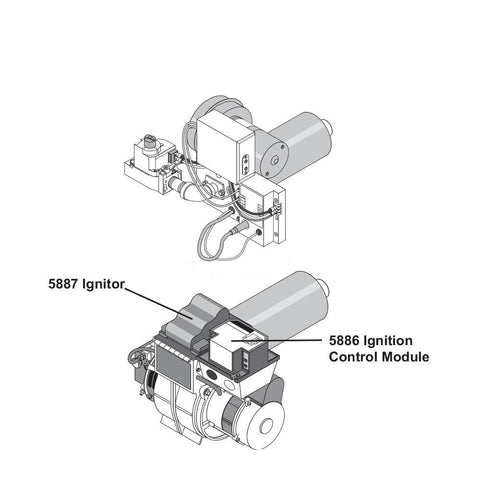 5887 Ignitor

5886 Ignition Control Module